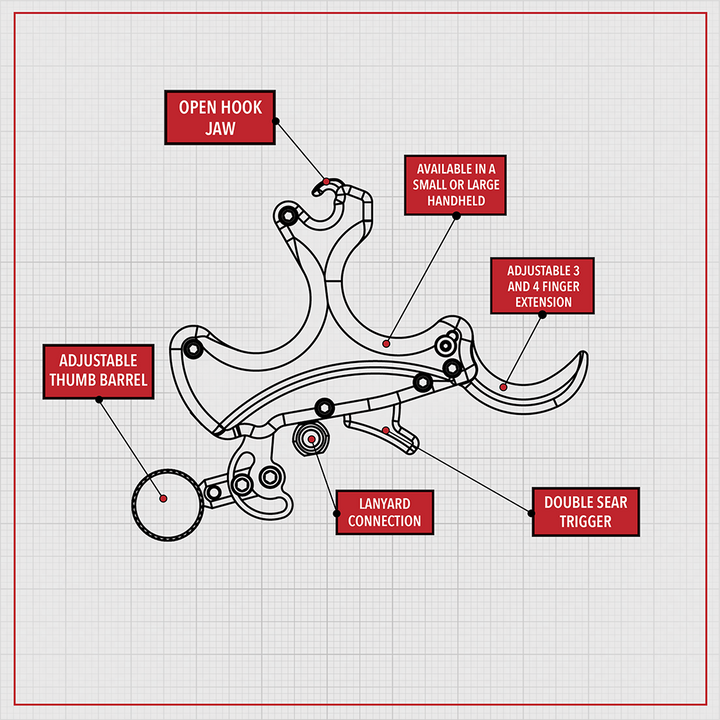 OPEN HOOK JAW

AVAILABLE IN A SMALL OR LARGE HANDHELD

ADJUSTABLE 3 AND 4 FINGER EXTENSION

ADJUSTABLE THUMB BARREL

LANYARD CONNECTION

DOUBLE SEAR TRIGGER