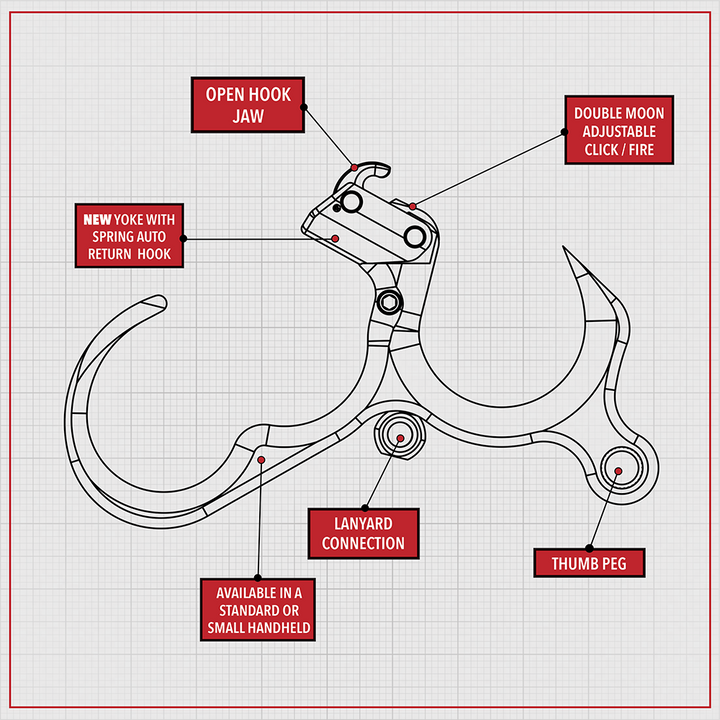 OPEN HOOK JAW

DOUBLE MOON ADJUSTABLE CLICK / FIRE

NEW YOKE WITH SPRING AUTO RETURN HOOK

LANYARD CONNECTION

THUMB PEG

AVAILABLE IN A STANDARD OR SMALL HANDHELD