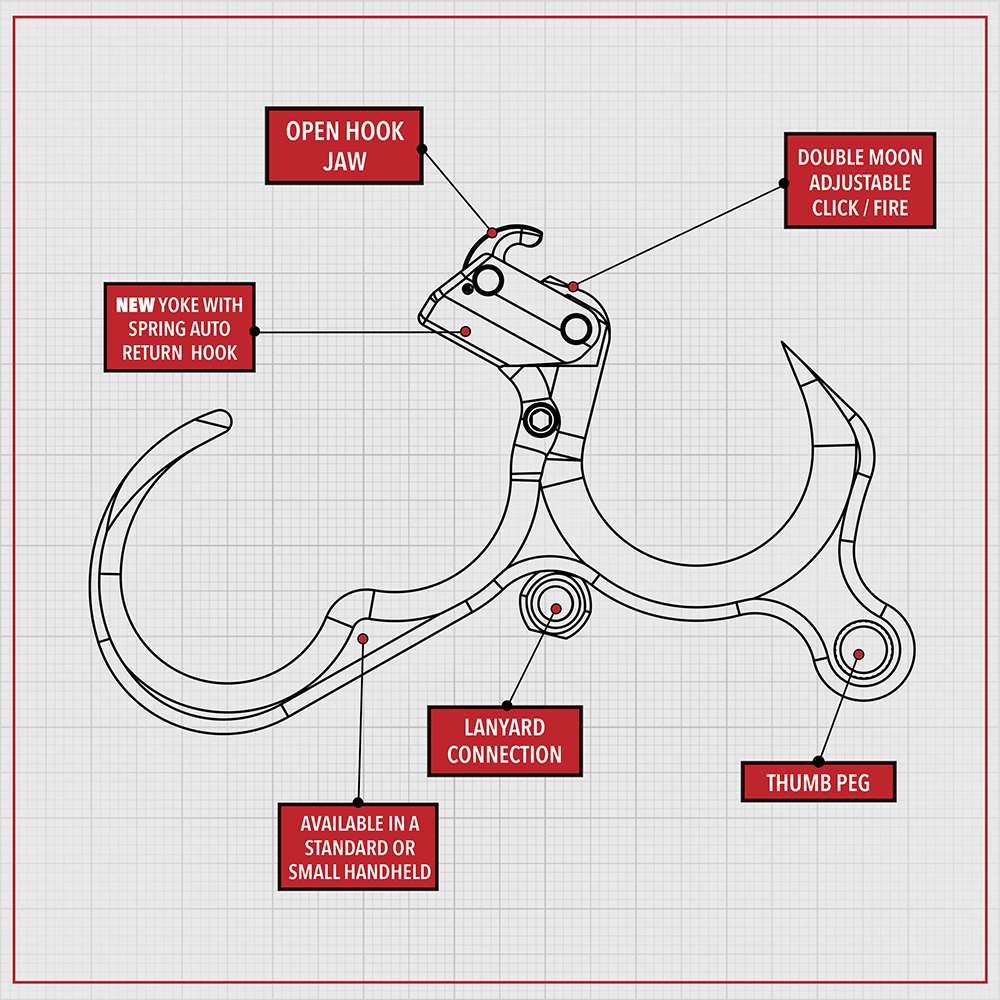 OPEN HOOK JAW

DOUBLE MOON ADJUSTABLE CLICK / FIRE

NEW YOKE WITH SPRING AUTO RETURN HOOK

LANYARD CONNECTION

THUMB PEG

AVAILABLE IN A STANDARD OR SMALL HANDHELD